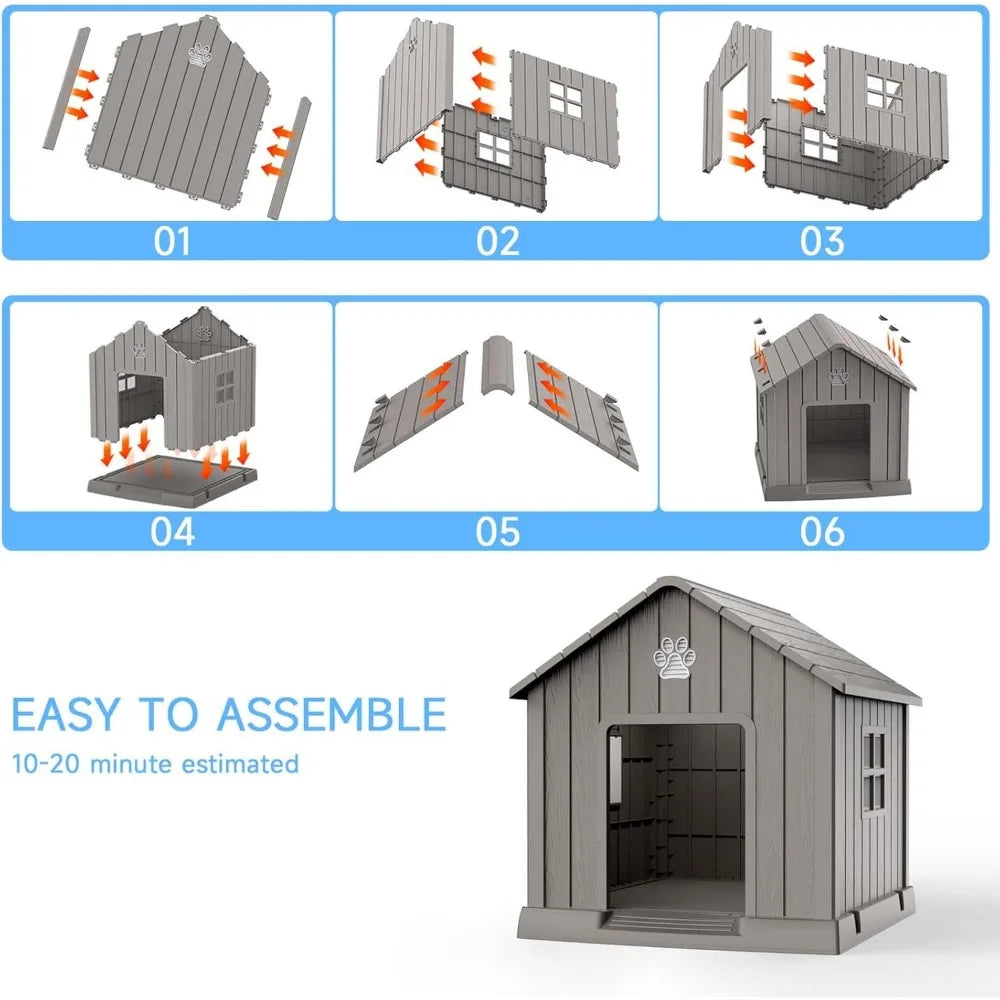 01

02

03

04

05

06

EASY TO ASSEMBLE

10-20 minute estimated