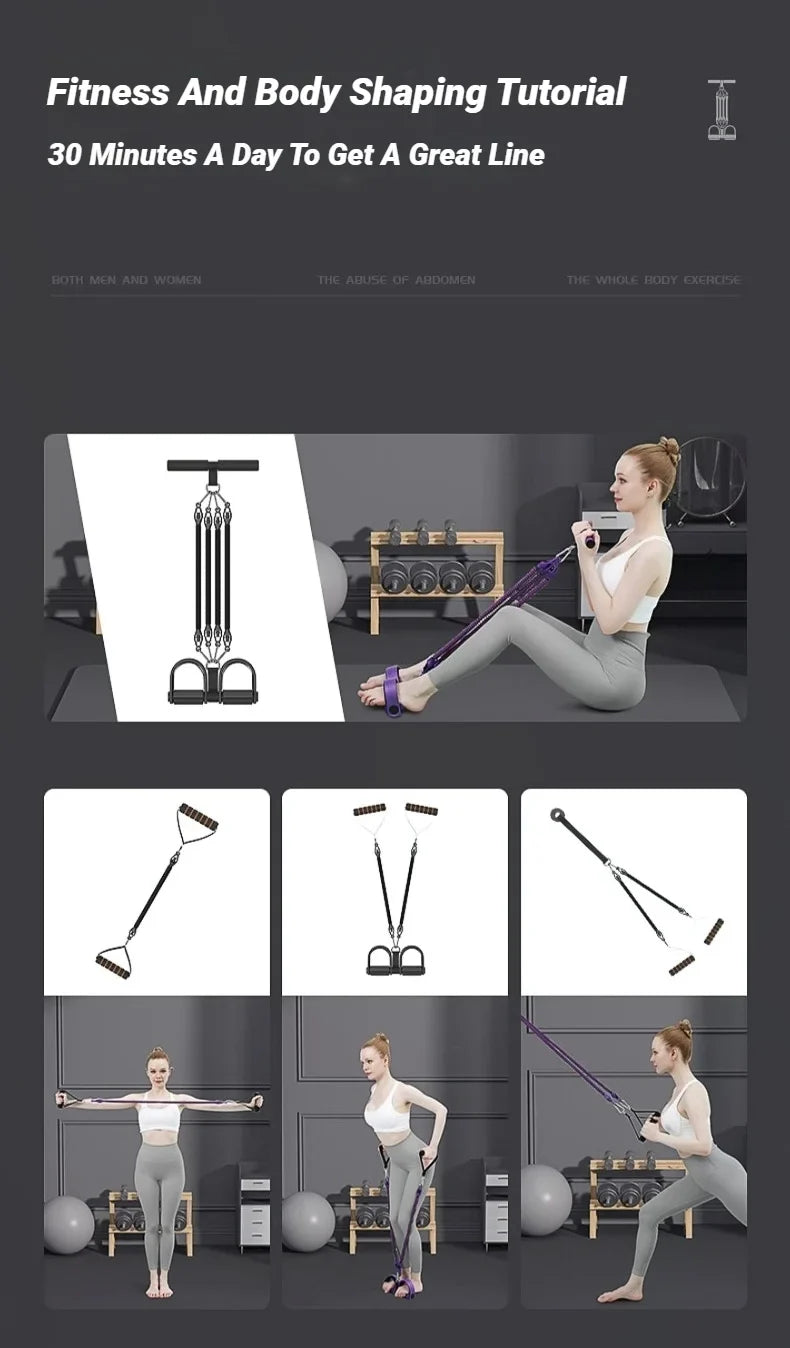 Fitness And Body Shaping Tutorial

30 Minutes A Day To Get A Great Line

BOTH MEN AND WOMEN

THE ABUSE OF ABDOMEN

THE WHOLE BODY EXERCISE