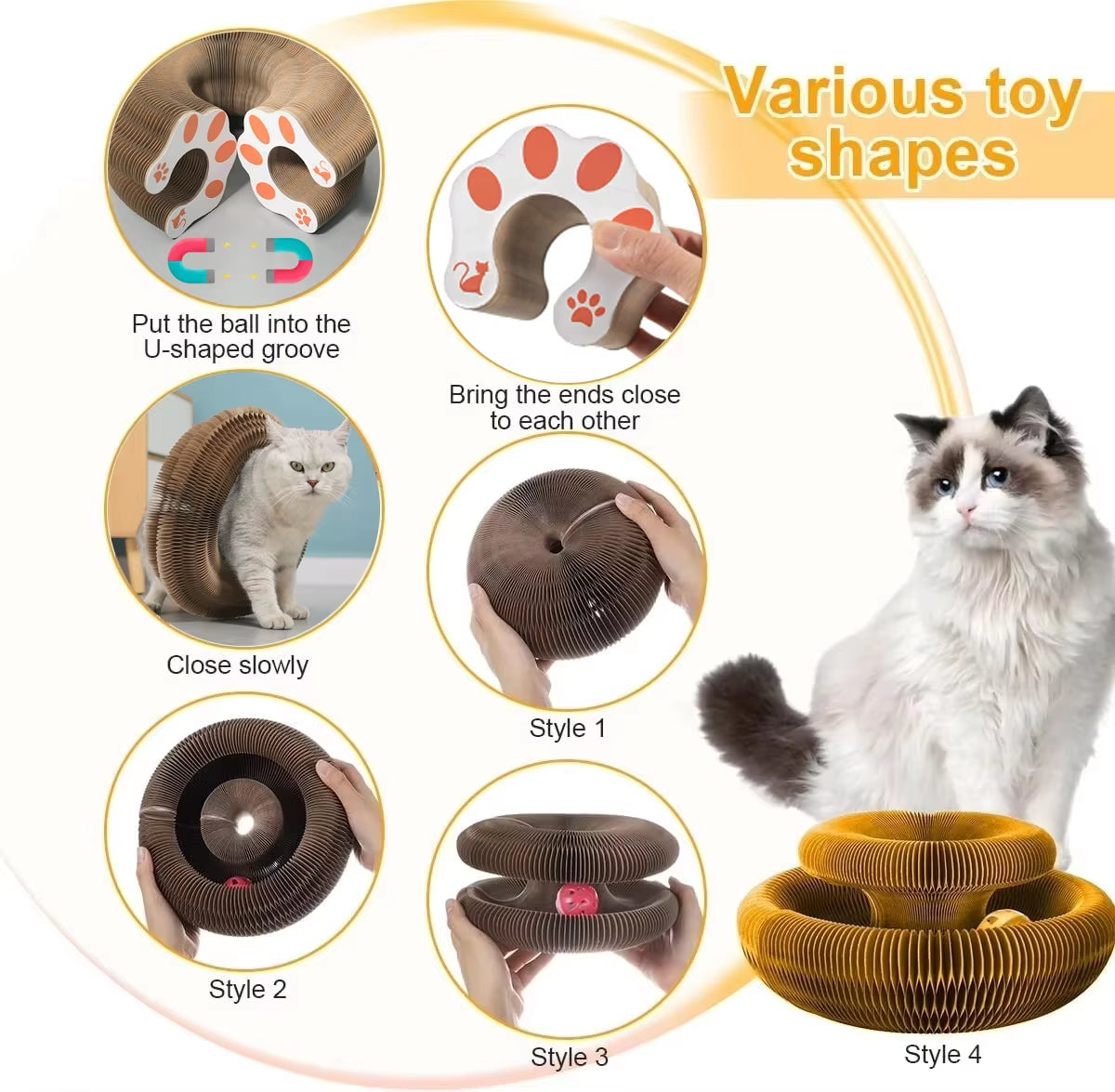 Various toy shapes

Put the ball into the U-shaped groove

Bring the ends close to each other

Close slowly

Style 1

Style 2

Style 3

Style 4