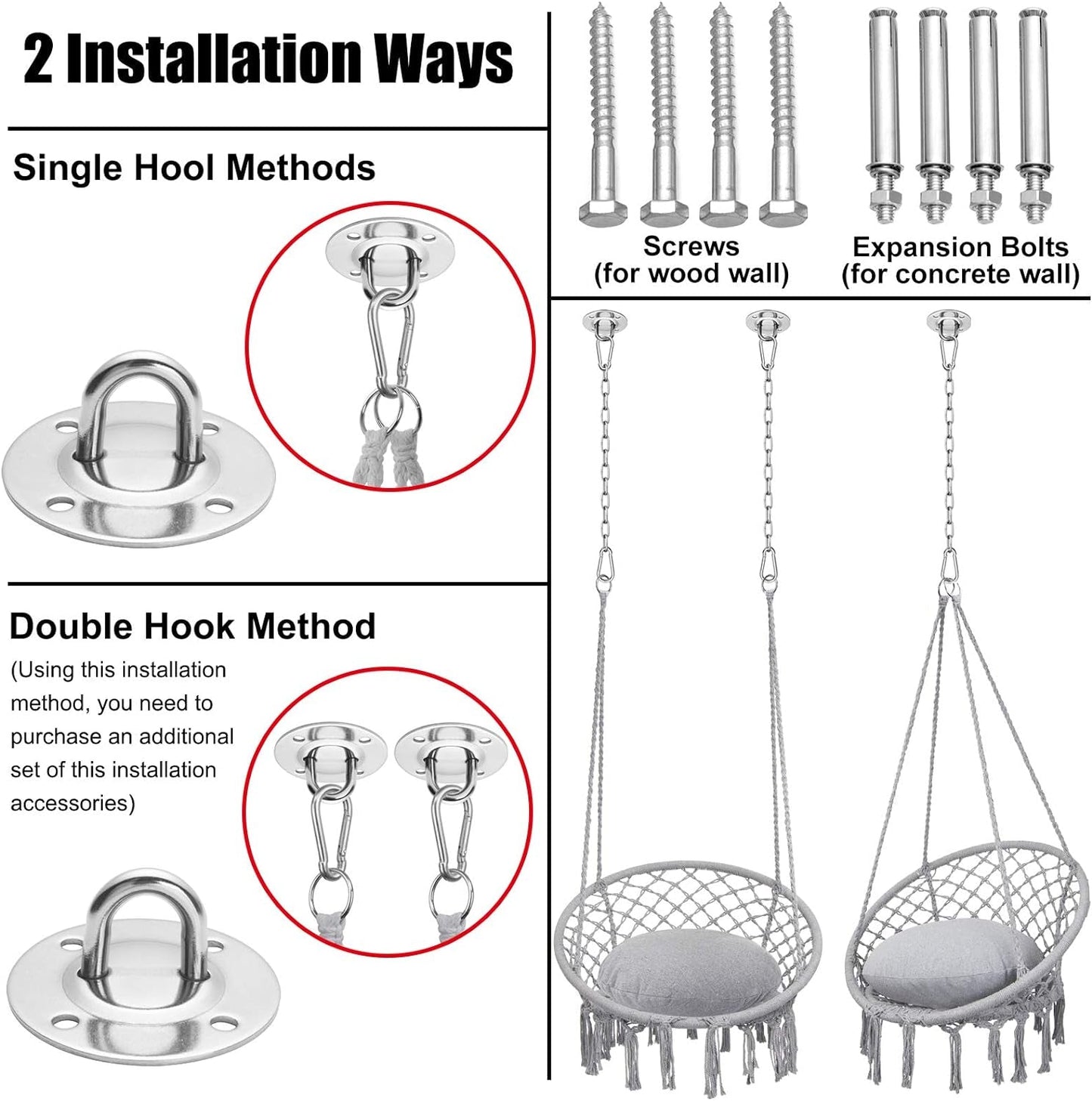 2 Installation Ways

Single Hool Methods

Double Hook Method

(Using this installation method, you need to purchase an additional set of this installation accessories)

Screws
(for wood wall)

Expansion Bolts
(for concrete wall)